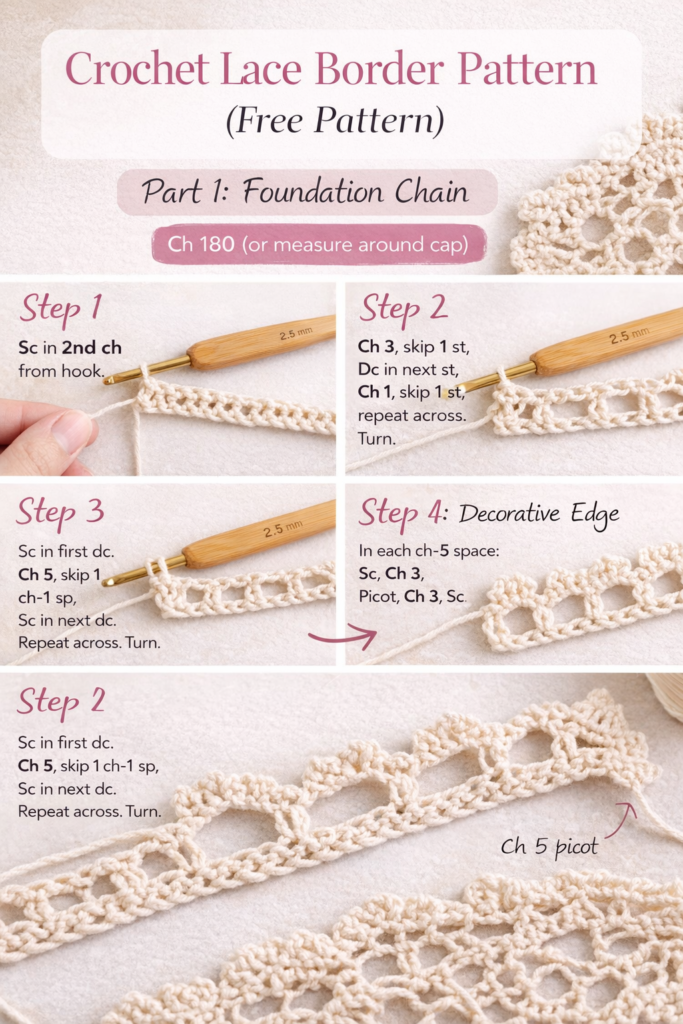 Crochet Lace Border Pattern
(Free Pattern)

Part 1: Foundation Chain

Ch 180 (or measure around cap)

Step 1
Sc in 2nd ch from hook.

2.5 mm

Step 2
Ch 3, skip 1 st, Dc in next st, Ch 1, skip 1 st, repeat across. Turn.

2.5 mm

Step 3
Sc in first dc. Ch 5, skip 1 ch-1 sp, Sc in next dc. Repeat across. Turn.

2.5 mm

Step 4: Decorative Edge
In each ch-5 space: Sc, Ch 3, Picot, Ch 3, Sc.

Step 2
Sc in first dc. Ch 5, skip 1 ch-1 sp, Sc in next dc. Repeat across. Turn.

Ch 5 picot